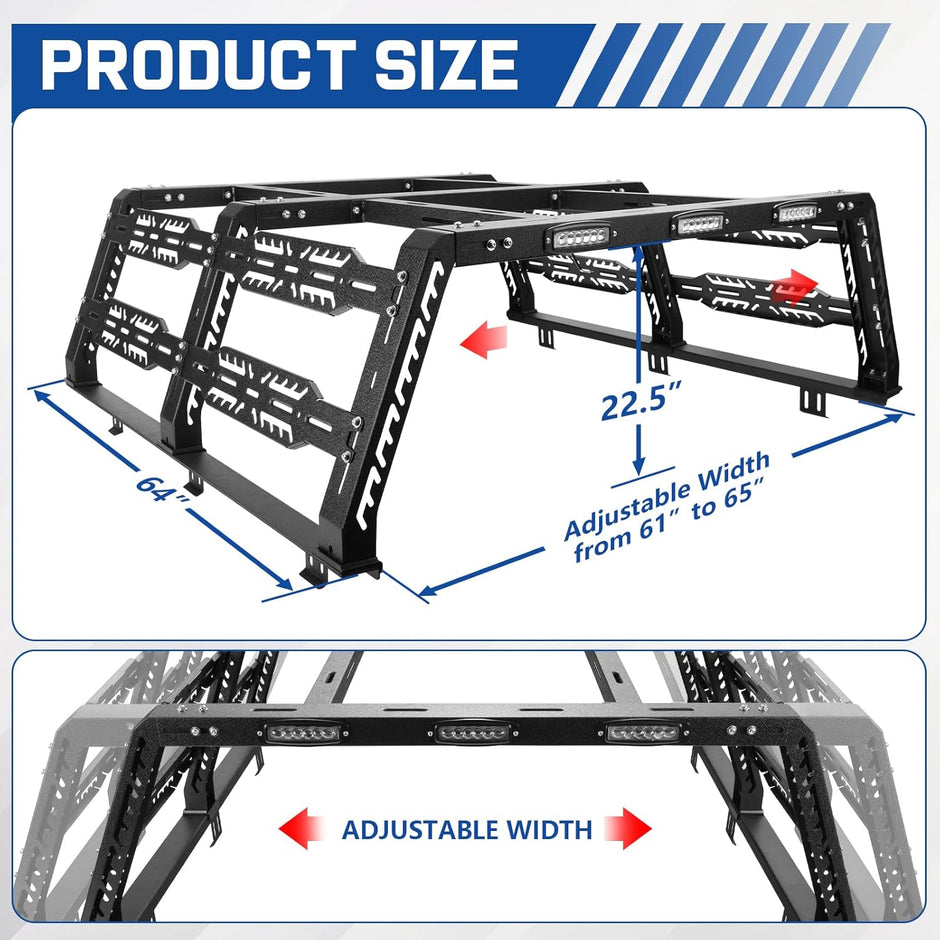 PRODUCT SIZE

64"

22.5"

Adjustable Width from 61" to 65"

ADJUSTABLE WIDTH