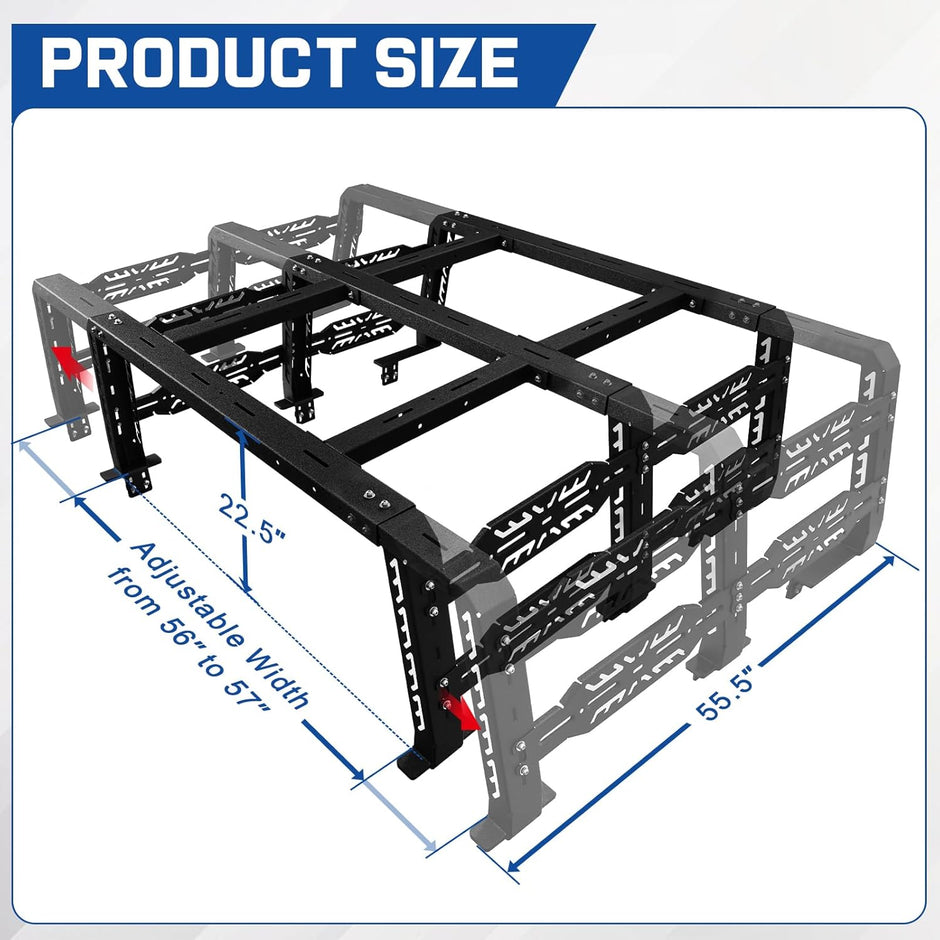 PRODUCT SIZE

22.5"

Adjustable Width from 56" to 57"

55.5"