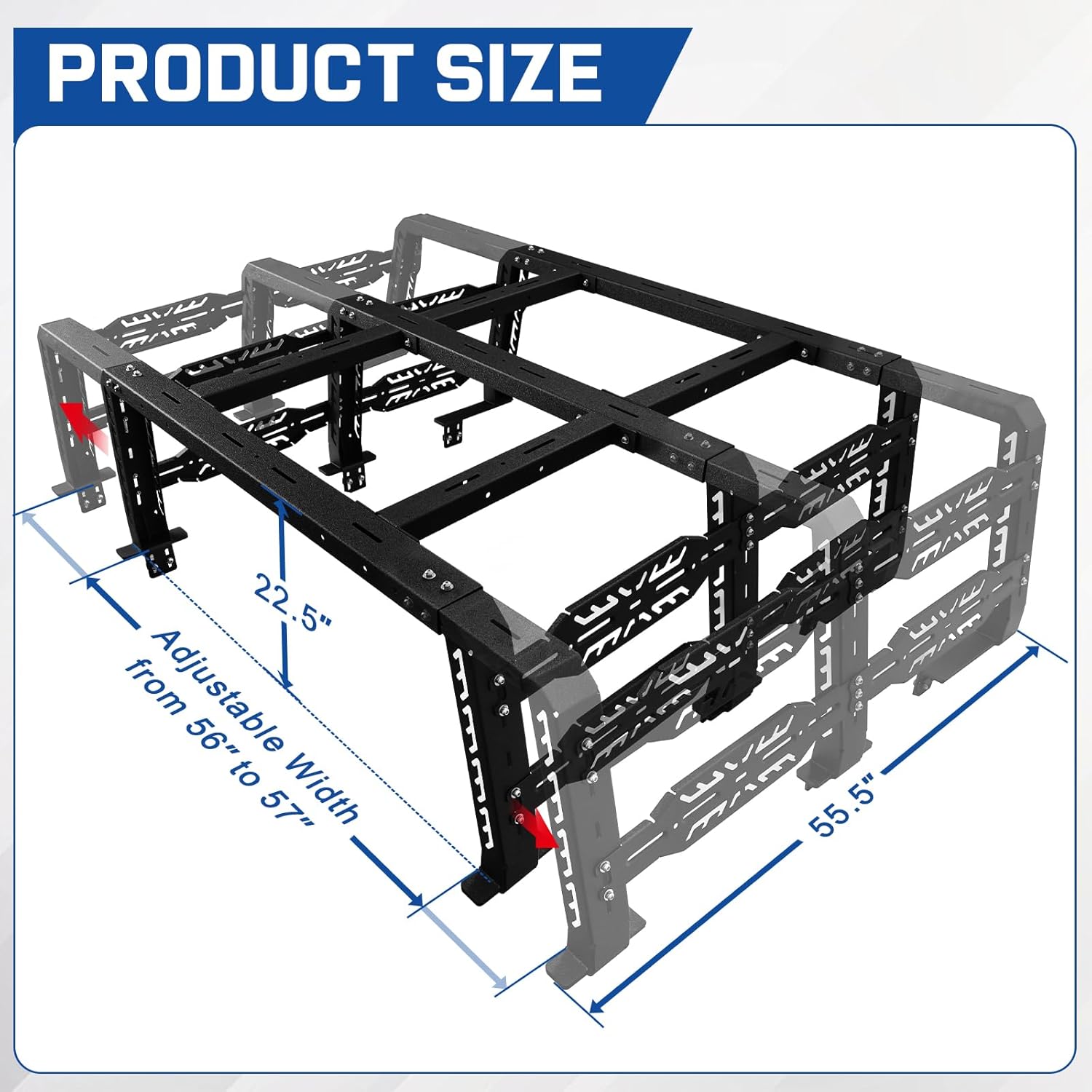 PRODUCT SIZE

22.5"

Adjustable Width from 56" to 57"

55.5"