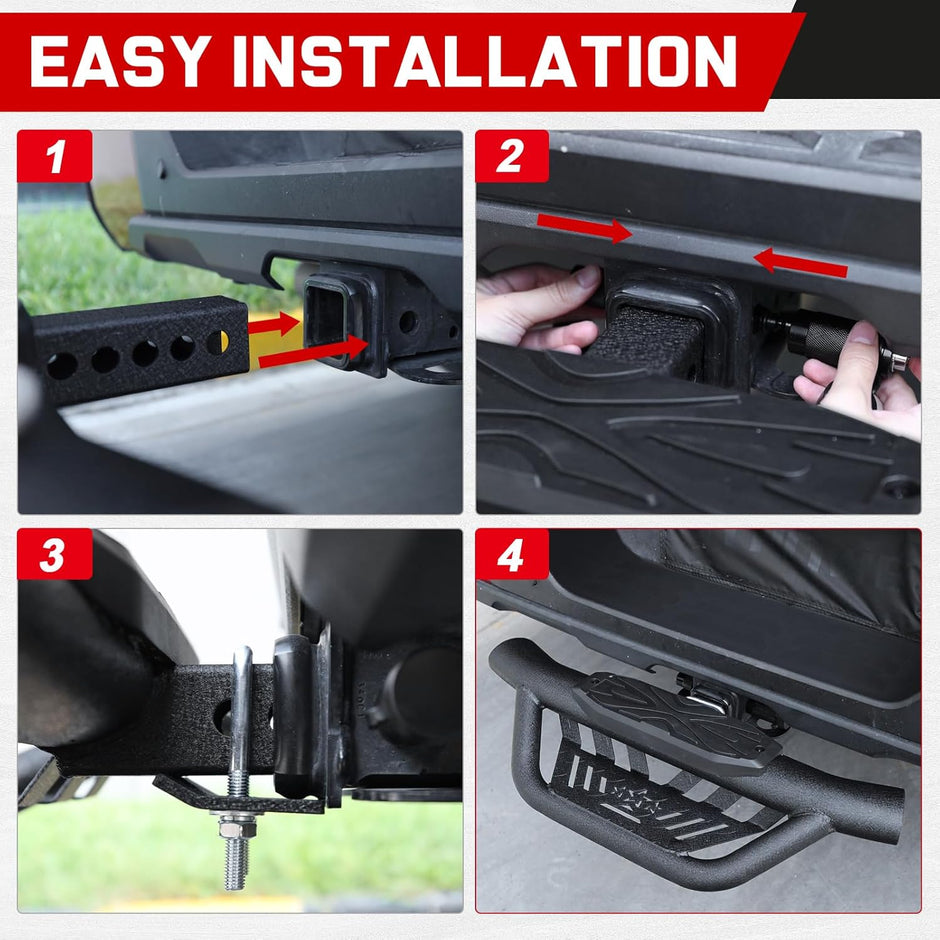 EASY INSTALLATION

1

2

3

4