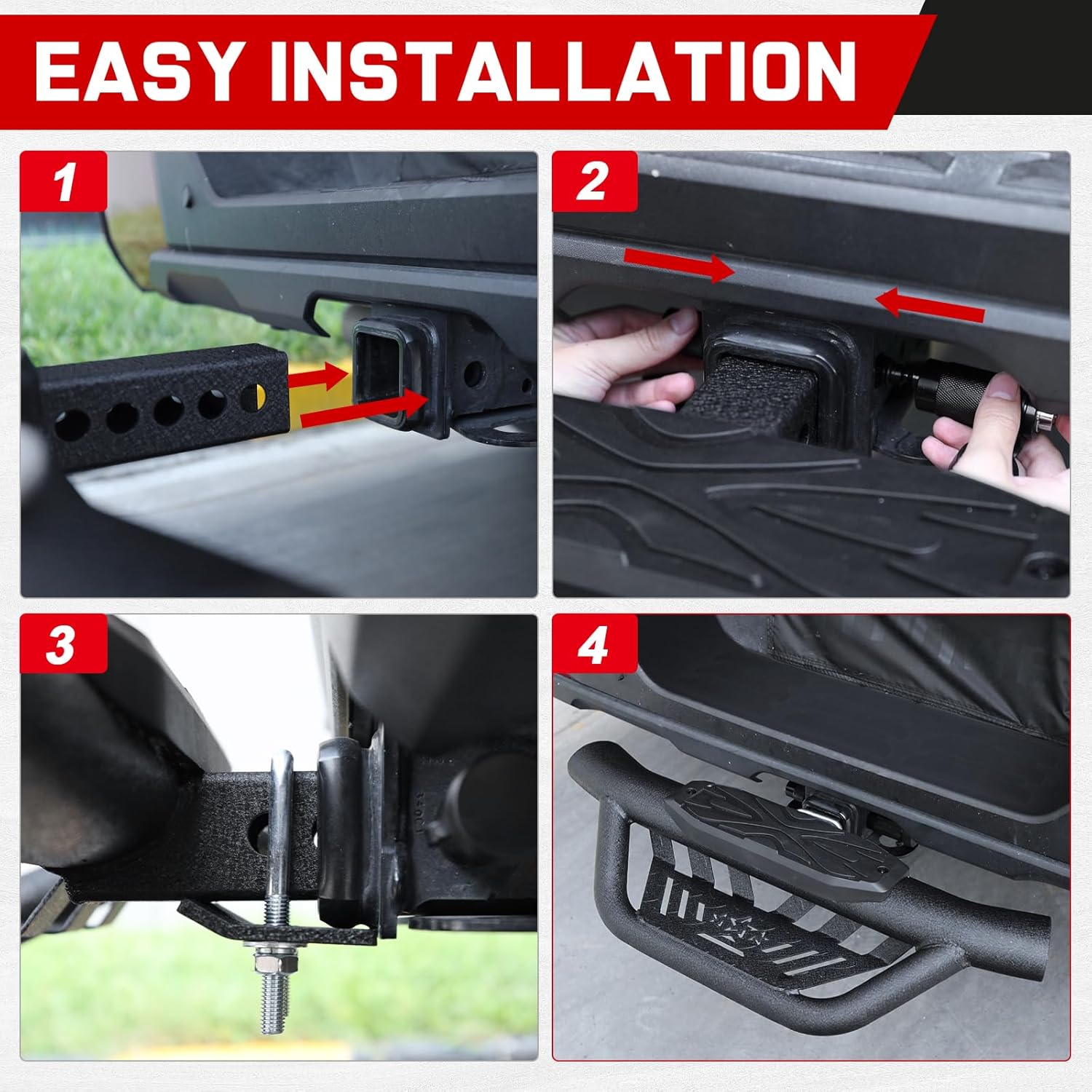 EASY INSTALLATION

1

2

3

4