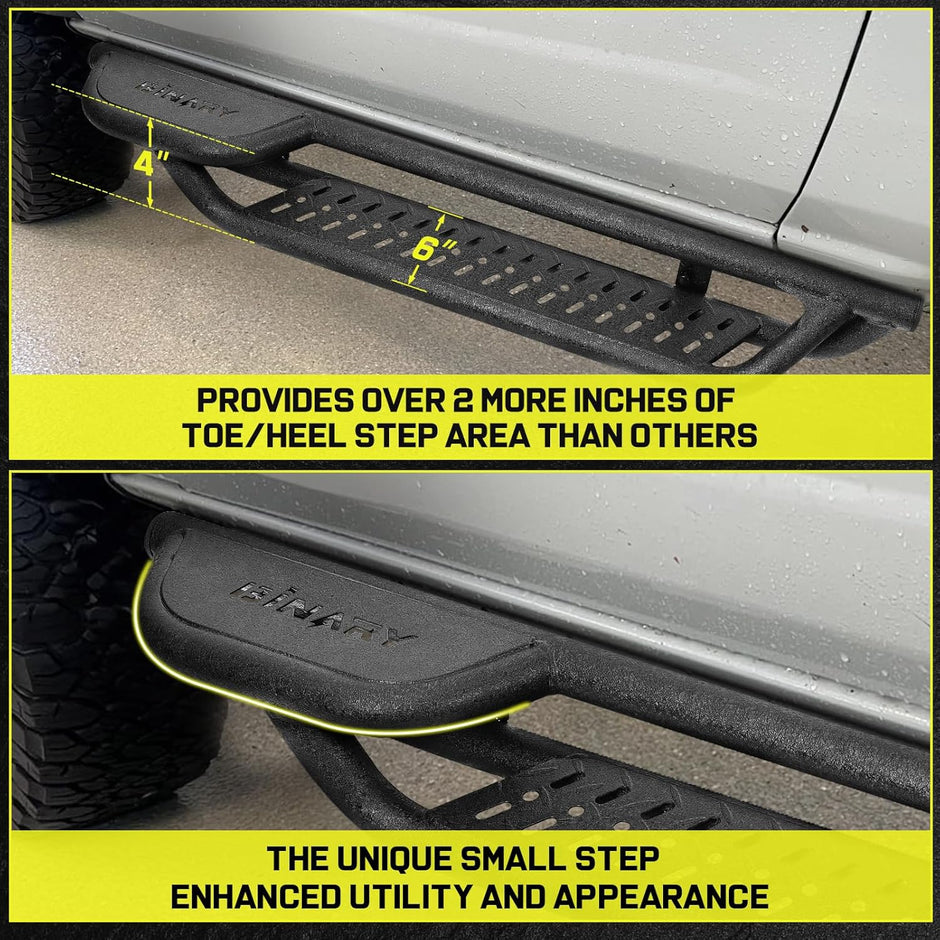 BINARY

4"

6"

PROVIDES OVER 2 MORE INCHES OF TOE/HEEL STEP AREA THAN OTHERS

BINARY

THE UNIQUE SMALL STEP ENHANCED UTILITY AND APPEARANCE