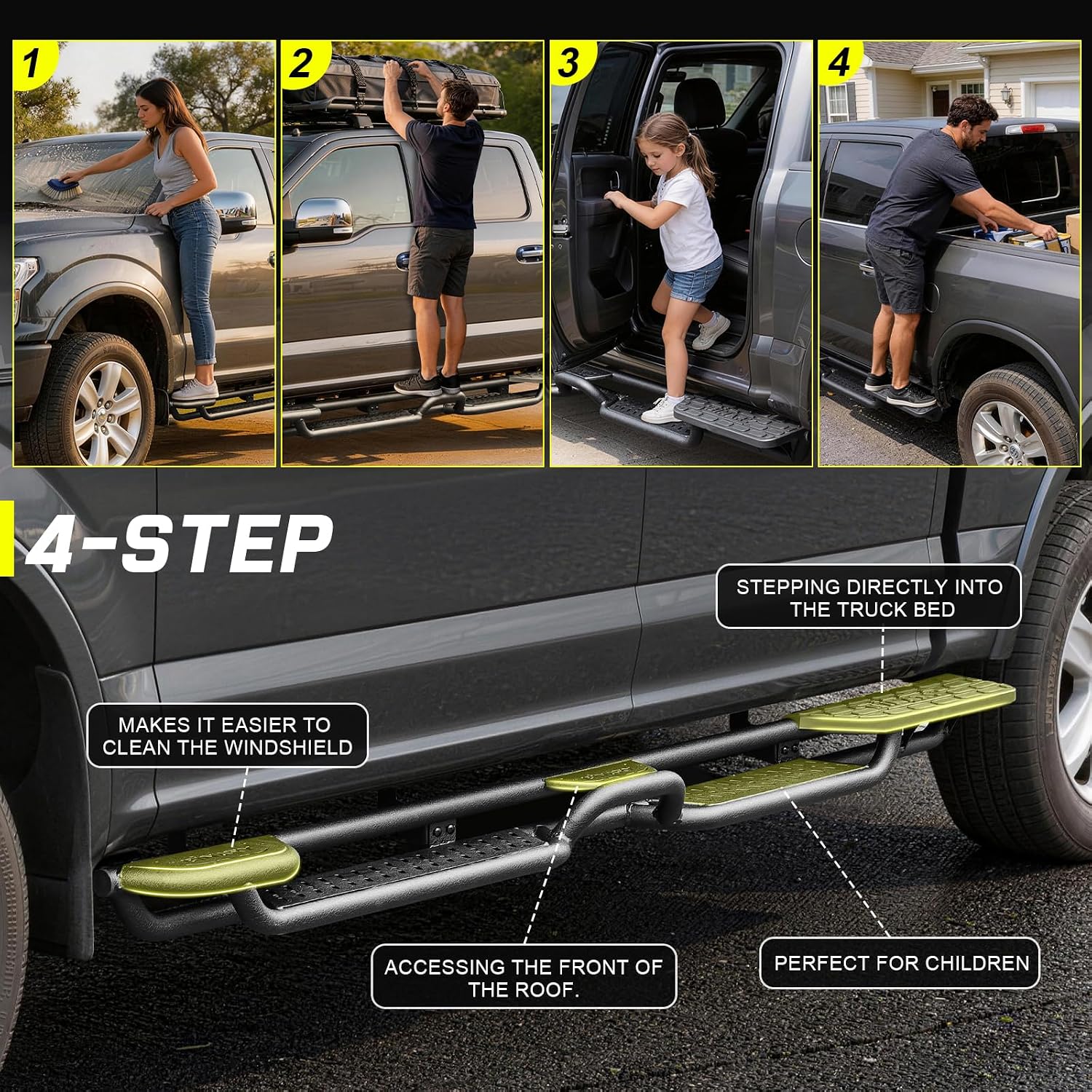 1

2

3

4

4-STEP

STEPPING DIRECTLY INTO THE TRUCK BED

MAKES IT EASIER TO CLEAN THE WINDSHIELD

ACCESSING THE FRONT OF THE ROOF.

PERFECT FOR CHILDREN